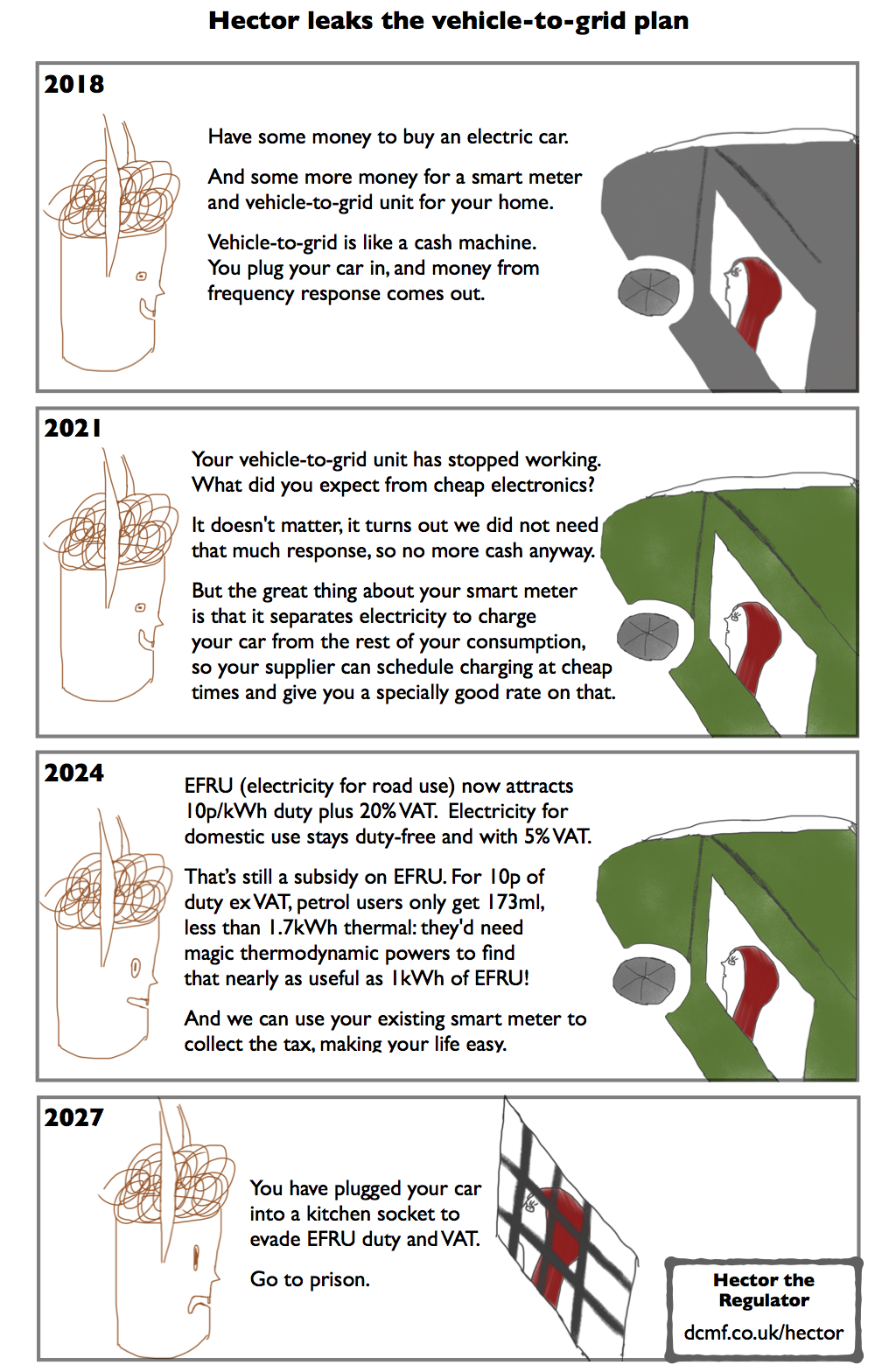 Hector leaks the vehicle-to-grid plan

2018

Have some money to buy an electric car.

And some more money for a smart meter and vehicle-to-grid unit for your home.

Vehicle-to-grid is like a cash machine. You plug your car in, and money from frequency response comes out.

2021

Your vehicle-to-grid unit has stopped working. What did you expect from cheap electronics?

It doesn't matter, it turns out we did not need that much response, so no more cash anyway.

But the great thing about your smart meter is that it separates electricity to charge your car from the rest of your consumption, so your supplier can schedule charging at cheap times and give you a specially good rate on that.

2024

EFRU (electricity for road use) now attracts 10p/kWh duty plus 20% VAT. Electricity for domestic use stays duty-free and with 5% VAT.

That's still a subsidy on EFRU. For 10p of duty ex VAT, petrol users only get 173ml, less than 1.7kWh thermal: they'd need magic thermodynamic powers to find that nearly as useful as 1kWh of EFRU!

And we can use your existing smart meter to collect the tax, making your life easy.

2027

You have plugged your car into a kitchen socket to evade EFRU duty and VAT.

Go to prison.

Hector the Regulator
dcmf.co.uk/hector